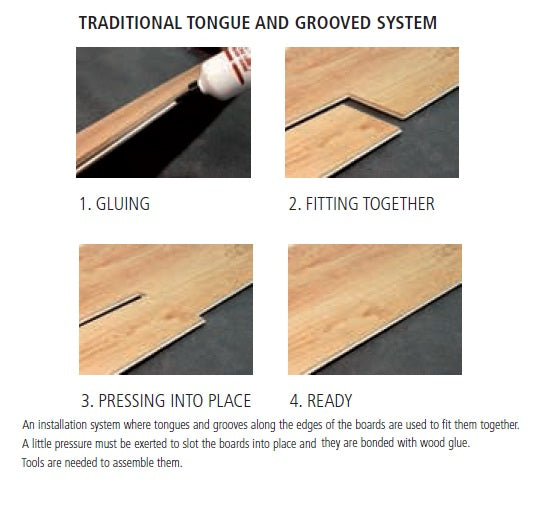 TRADITIONAL TONGUE AND GROOVED SYSTEM

1. GLUING

2. FITTING TOGETHER

3. PRESSING INTO PLACE

4. READY

An installation system where tongues and grooves along the edges of the boards are used to fit them together. A little pressure must be exerted to slot the boards into place and they are bonded with wood glue. Tools are needed to assemble them.