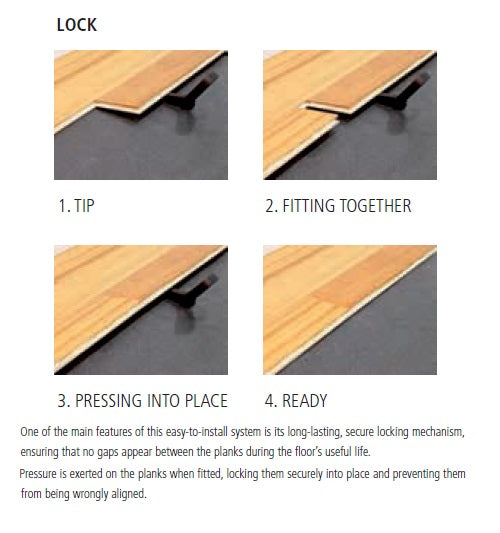 LOCK

1. TIP

2. FITTING TOGETHER

3. PRESSING INTO PLACE

4. READY

One of the main features of this easy-to-install system is its long-lasting, secure locking mechanism, ensuring that no gaps appear between the planks during the floor's useful life.

Pressure is exerted on the planks when fitted, locking them securely into place and preventing them from being wrongly aligned.