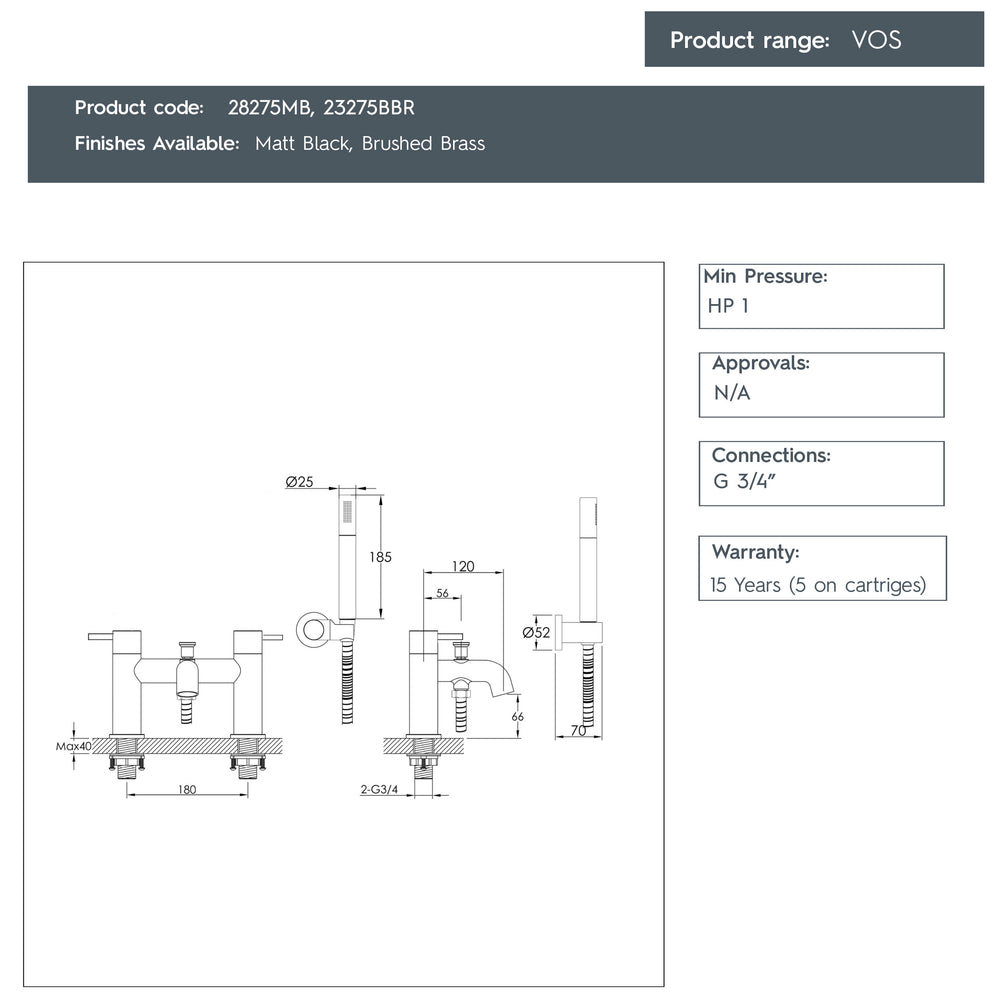 Product range: VOS

Product code: 28275MB, 23275BBR

Finishes Available: Matt Black, Brushed Brass

Ø25

185

120

56

Ø52

66

70

Max40

180

2-G3/4

Min Pressure:
HP 1

Approvals:
N/A

Connections:
G 3/4"

Warranty:
15 Years (5 on cartriges)