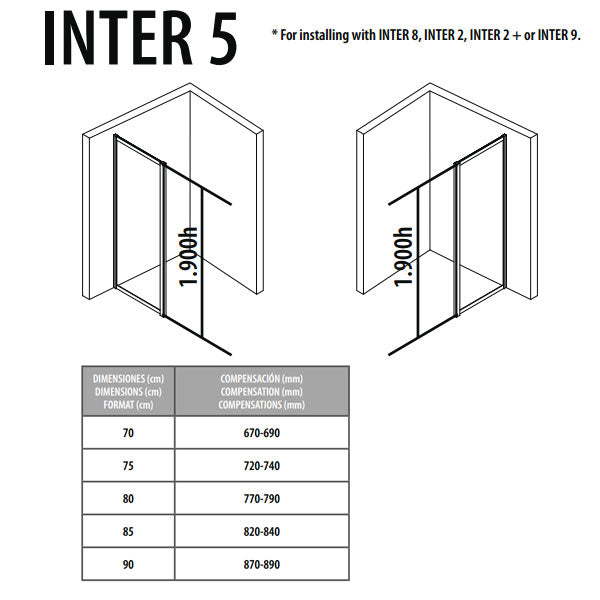 INTER 5

* For installing with INTER 8, INTER 2, INTER 2 + or INTER 9.

1.900h

1.900h

| DIMENSIONES (cm) DIMENSIONS (cm) FORMAT (cm) | COMPENSACIÓN (mm) COMPENSATION (mm) COMPENSATIONS (mm) |
|---|---|
| 70 | 670-690 |
| 75 | 720-740 |
| 80 | 770-790 |
| 85 | 820-840 |
| 90 | 870-890 |